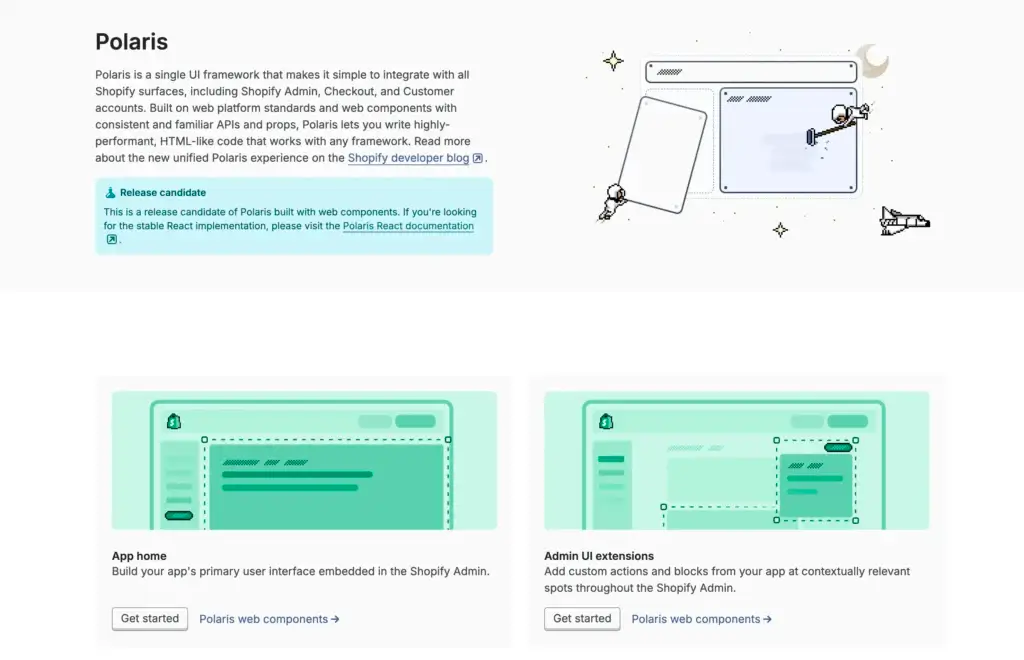 Polaris

Polaris is a single UI framework that makes it simple to integrate with all Shopify surfaces, including Shopify Admin, Checkout, and Customer accounts. Built on web platform standards and web components with consistent and familiar APIs and props, Polaris lets you write highly-performant, HTML-like code that works with any framework. Read more about the new unified Polaris experience on the Shopify developer blog.

Release candidate

This is a release candidate of Polaris built with web components. If you're looking for the stable React implementation, please visit the Polaris React documentation.

App home

Build your app's primary user interface embedded in the Shopify Admin.

Get started

Polaris web components →

Admin UI extensions

Add custom actions and blocks from your app at contextually relevant spots throughout the Shopify Admin.

Get started

Polaris web components →